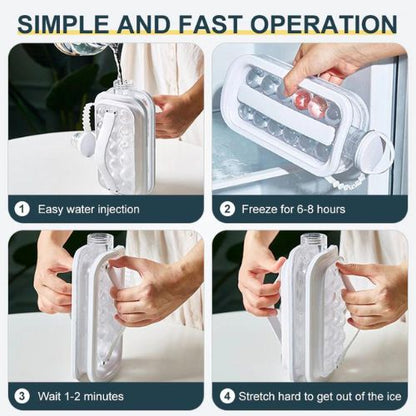 SIMPLE AND FAST OPERATION

1 Easy water injection

2 Freeze for 6-8 hours

3 Wait 1-2 minutes

4 Stretch hard to get out of the ice